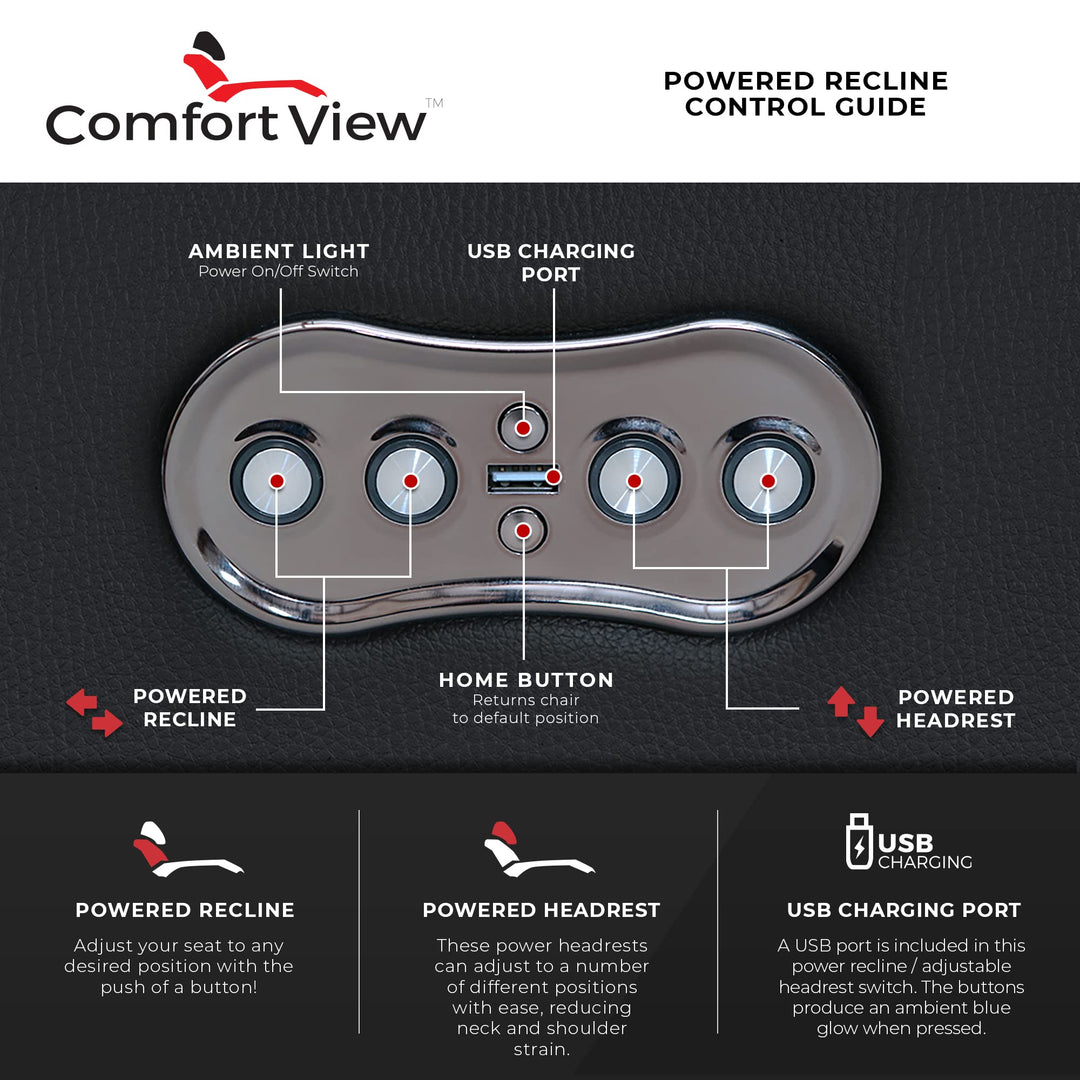 Comfort View™

POWERED RECLINE CONTROL GUIDE

AMBIENT LIGHT
Power On/Off Switch

USB CHARGING PORT

POWERED RECLINE

HOME BUTTON
Returns chair to default position

POWERED HEADREST

POWERED RECLINE
Adjust your seat to any desired position with the push of a button!

POWERED HEADREST
These power headrests can adjust to a number of different positions with ease, reducing neck and shoulder strain.

USB CHARGING

USB CHARGING PORT
A USB port is included in this power recline / adjustable headrest switch. The buttons produce an ambient blue glow when pressed.