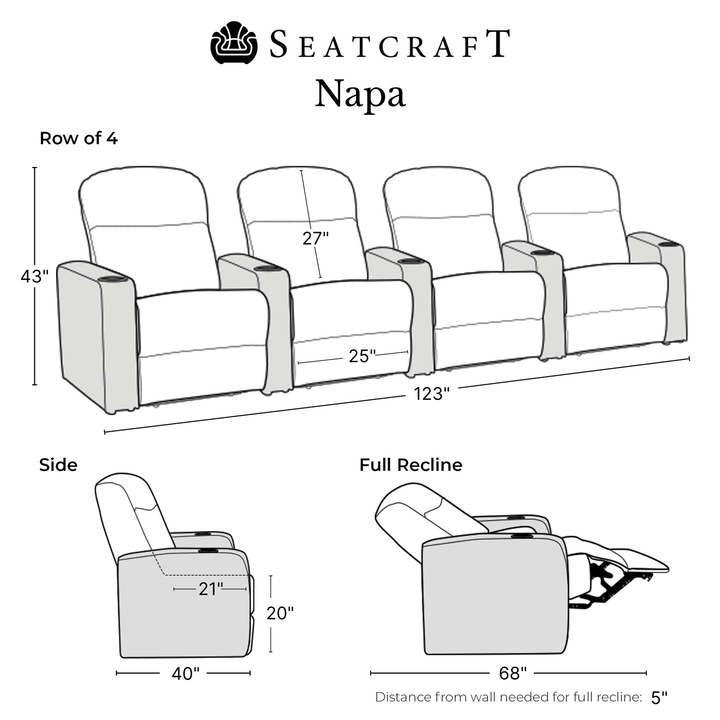 SEATCRAFT
Napa

Row of 4

43"
27"
25"
123"

Side

21"
20"
40"

Full Recline

68"

Distance from wall needed for full recline: 5"