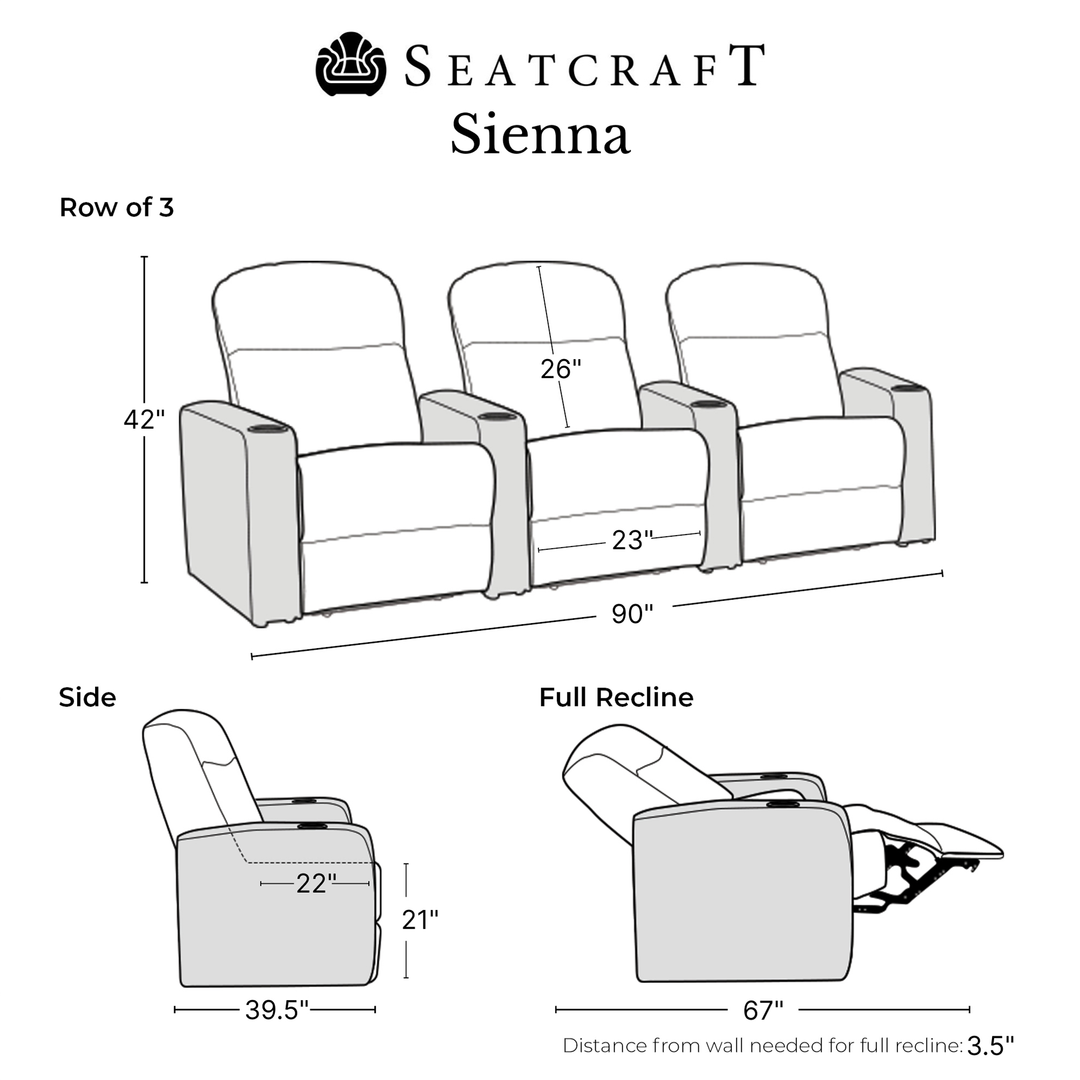 SEATCRAFT
Sienna

Row of 3

42"
26"
23"
90"

Side

22"
21"
39.5"

Full Recline

67"

Distance from wall needed for full recline: 3.5"