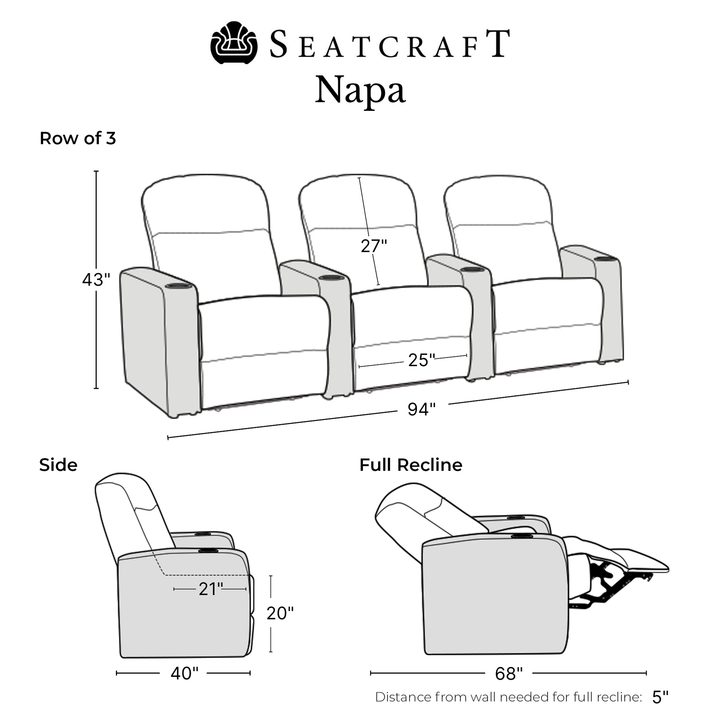 SEATCRAFT
Napa

Row of 3

43"
27"
25"
94"

Side
21"
20"
40"

Full Recline
68"

Distance from wall needed for full recline: 5"