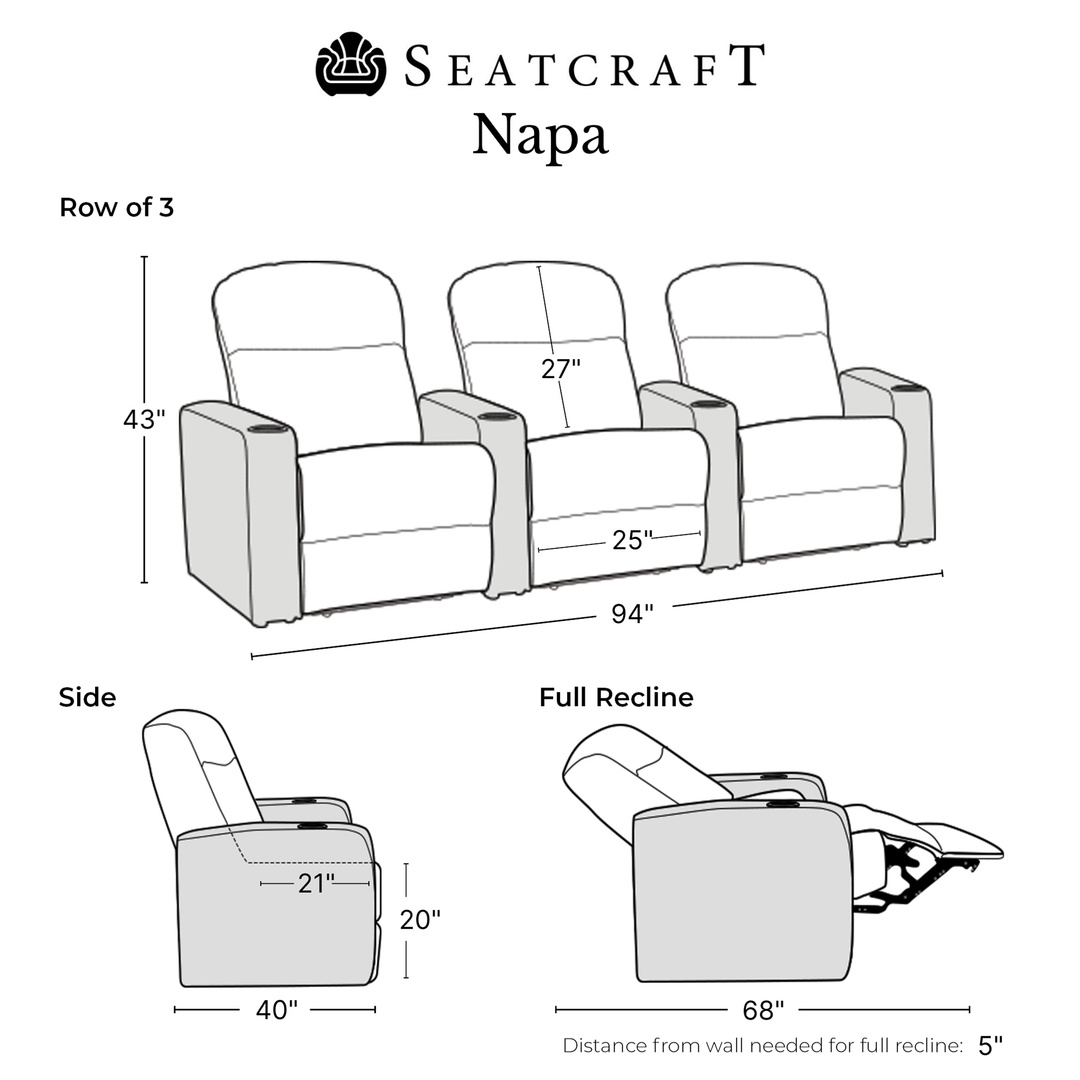 SEATCRAFT
Napa

Row of 3

43"
27"
25"
94"

Side

21"
20"
40"

Full Recline

68"

Distance from wall needed for full recline: 5"