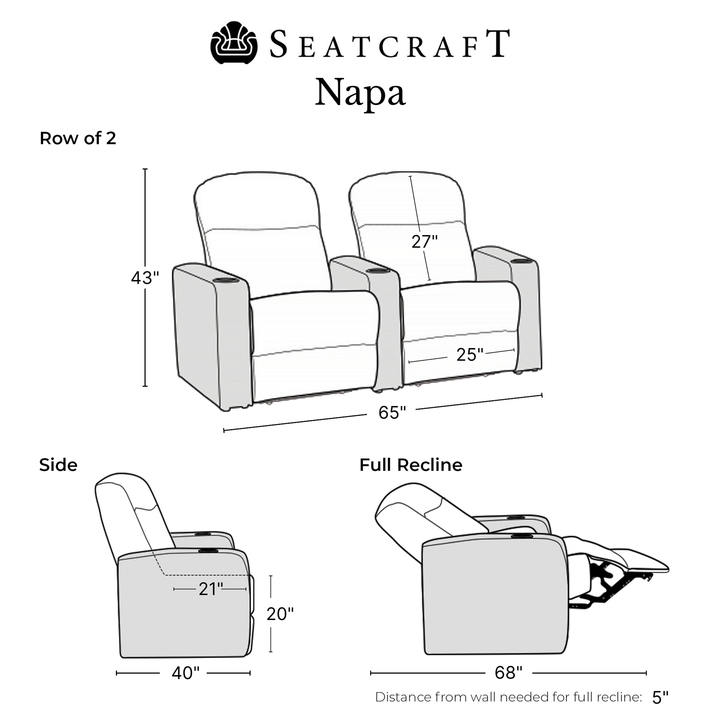 SEATCRAFT
Napa

Row of 2

43"
27"
25"
65"

Side

21"
20"
40"

Full Recline

68"

Distance from wall needed for full recline: 5"