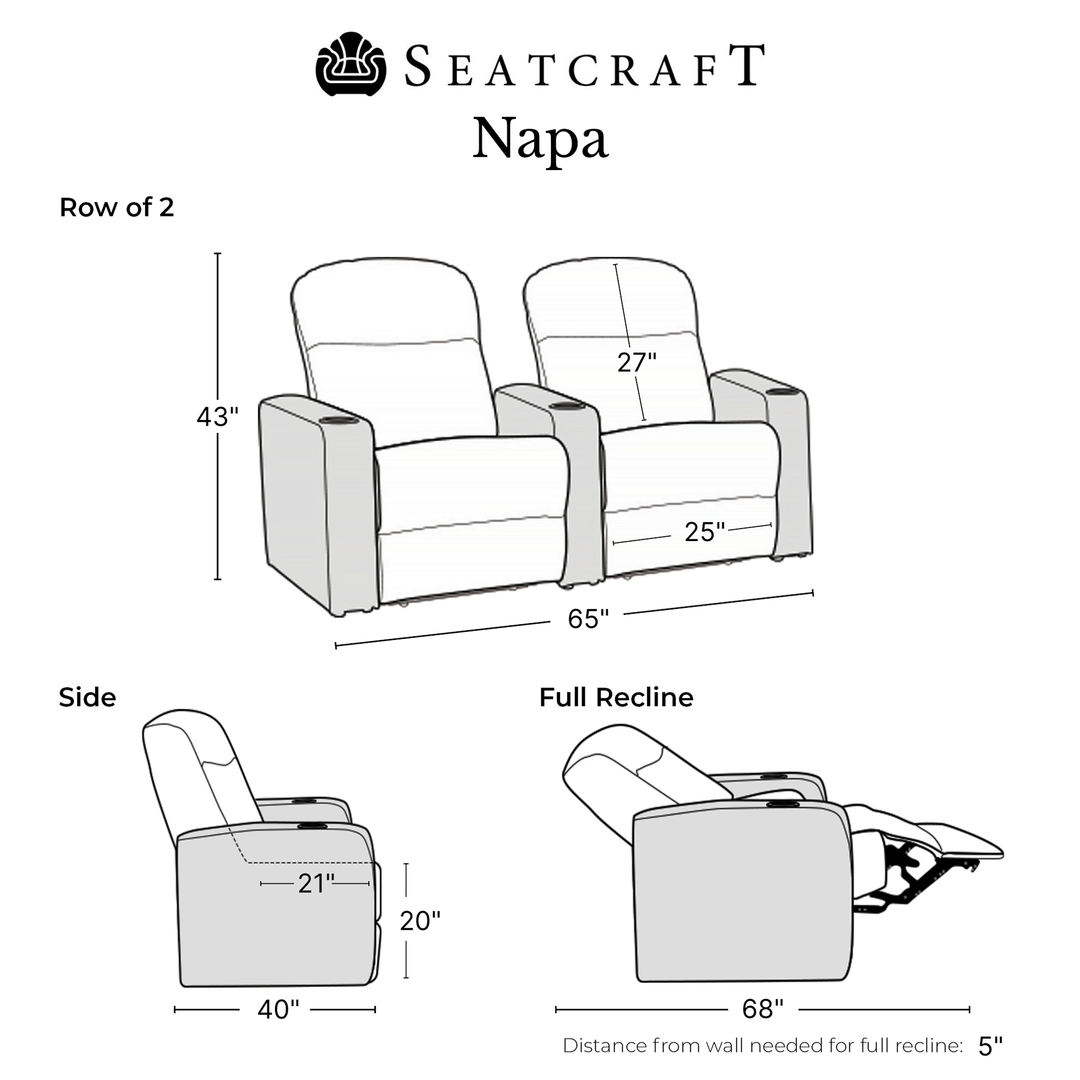 SEATCRAFT
Napa

Row of 2

43"
27"
25"
65"

Side

21"
20"
40"

Full Recline

68"

Distance from wall needed for full recline: 5"