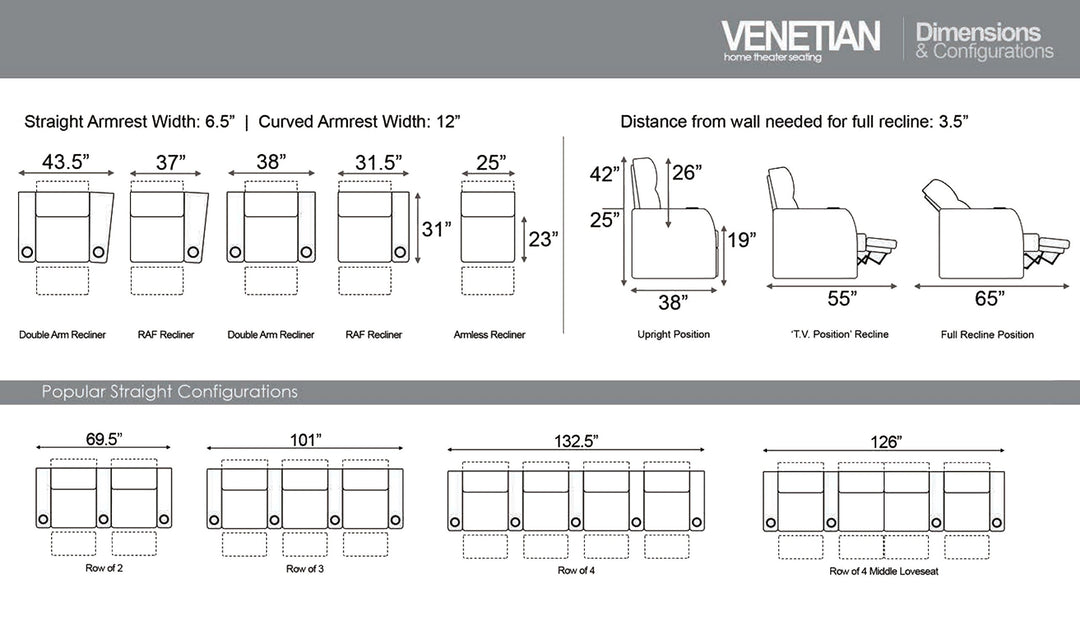 VENETIAN
home theater seating

Dimensions
& Configurations

Straight Armrest Width: 6.5” | Curved Armrest Width: 12”

43.5”
37”
38”
31.5”
25”
31”
23”

Double Arm Recliner
RAF Recliner
Double Arm Recliner
RAF Recliner
Armless Recliner

Distance from wall needed for full recline: 3.5”

42”
26”
25”
19”
38”
55”
65”

Upright Position
‘T.V. Position’ Recline
Full Recline Position

Popular Straight Configurations

69.5”
101”
132.5”
126”

Row of 2
Row of 3
Row of 4
Row of 4 Middle Loveseat